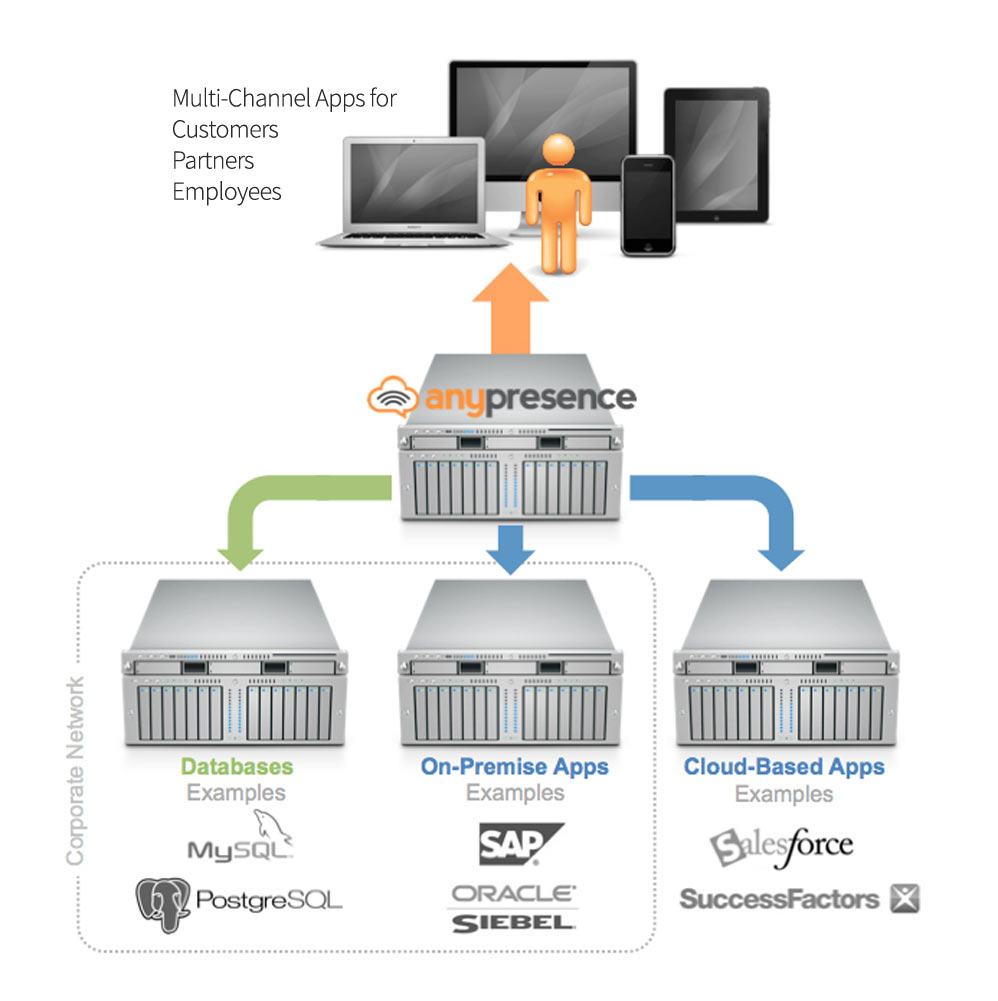 Multi-Channel Apps for
Customers
Partners
Employees

anypresence

Corporate Network

Databases
Examples
MySQL
PostgreSQL

On-Premise Apps
Examples
SAP
ORACLE
SIEBEL

Cloud-Based Apps
Examples
Salesforce
SuccessFactors